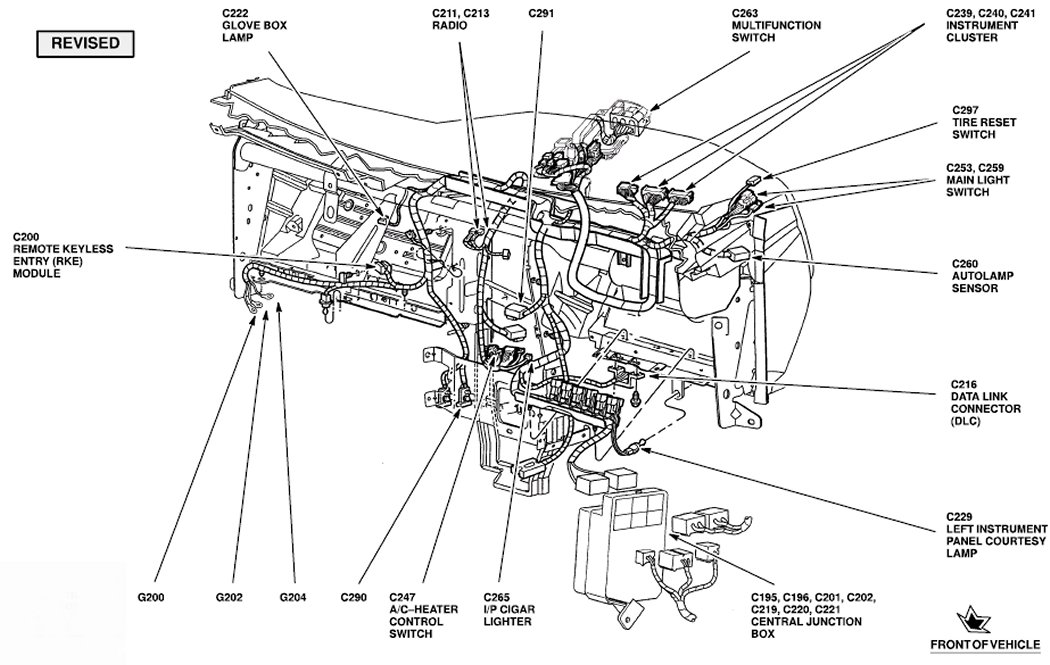 REVISED

C222
GLOVE BOX
LAMP

C211, C213
RADIO

C291

C263
MULTIFUNCTION
SWITCH

C239, C240, C241
INSTRUMENT
CLUSTER

C297
TIRE RESET
SWITCH

C253, C259
MAIN LIGHT
SWITCH

C200
REMOTE KEYLESS
ENTRY (RKE)
MODULE

C260
AUTOLAMP
SENSOR

C216
DATA LINK
CONNECTOR
(DLC)

C229
LEFT INSTRUMENT
PANEL COURTESY
LAMP

G200

G202

G204

C290

C247
A/C–HEATER
CONTROL
SWITCH

C265
I/P CIGAR
LIGHTER

C195, C196, C201, C202,
C219, C220, C221
CENTRAL JUNCTION
BOX

FRONT OF VEHICLE