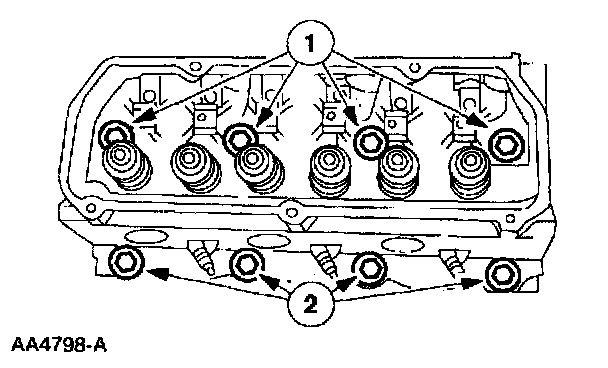 1
2
AA4798-A