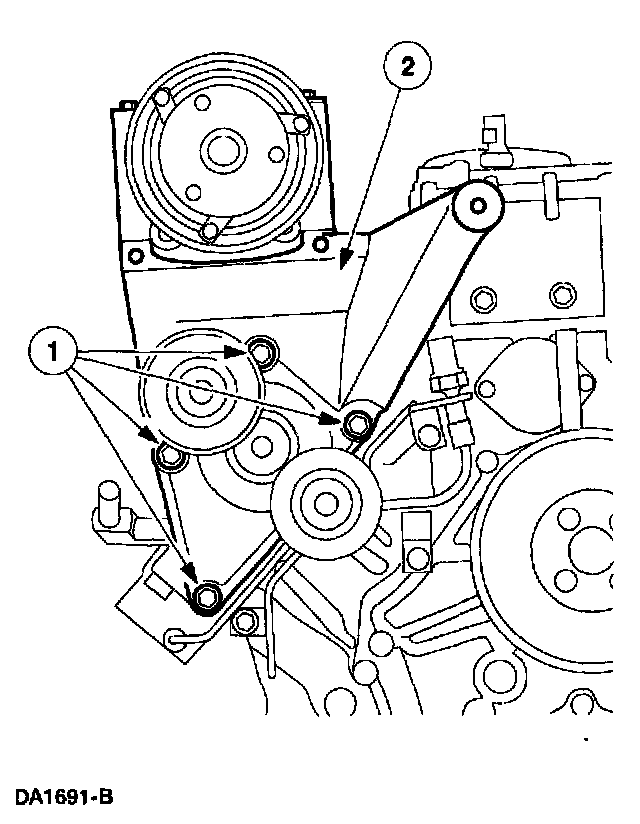 2

1

DA1691-B