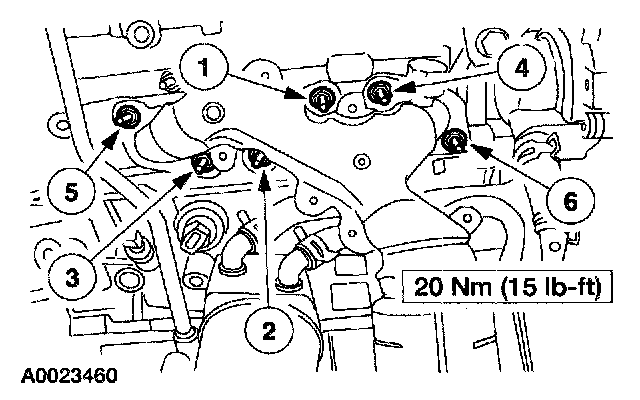 1
4
5
6
3
2
20 Nm (15 lb-ft)
A0023460