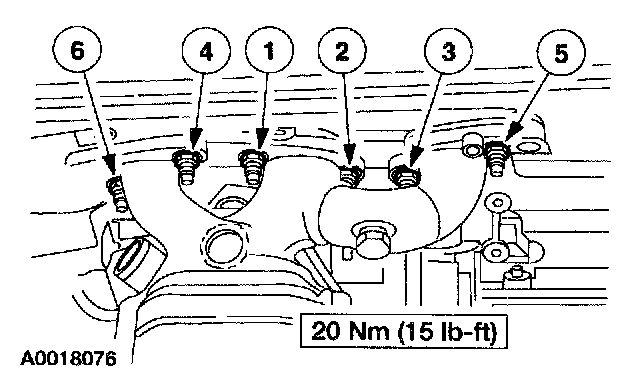 6
4
1
2
3
5
20 Nm (15 lb-ft)
A0018076