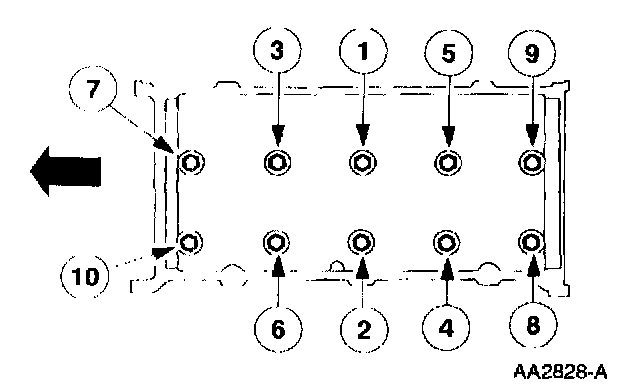 3
1
5
9
7
10
6
2
4
8
AA2828-A