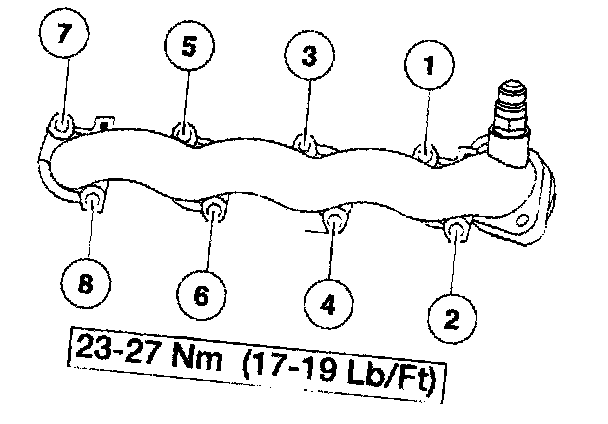 7
5
3
1
8
6
4
2
23-27 Nm (17-19 Lb/Ft)