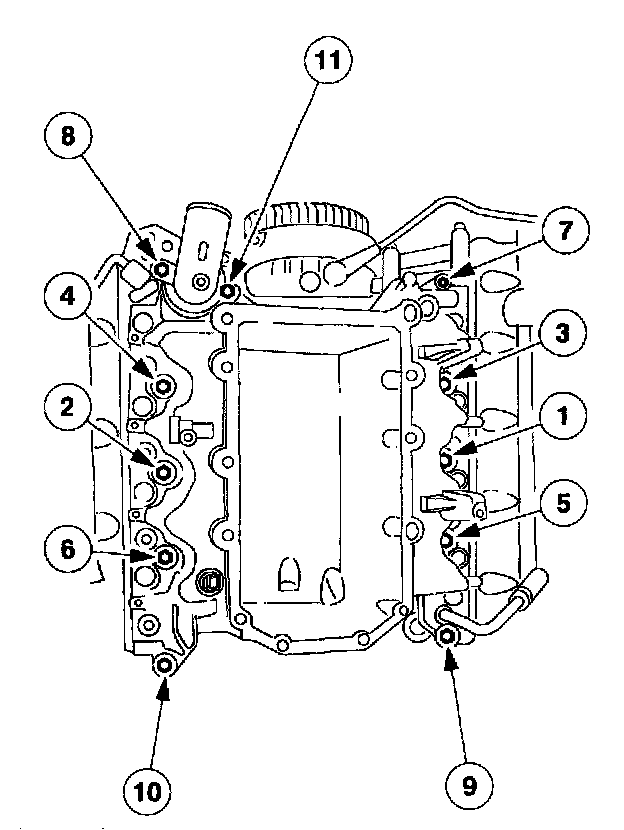 11
8
7
4
3
2
1
5
6
10
9