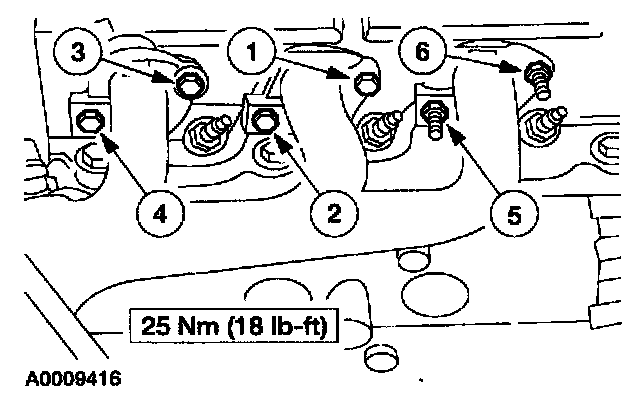 3
1
6
4
2
5
25 Nm (18 lb-ft)
A0009416