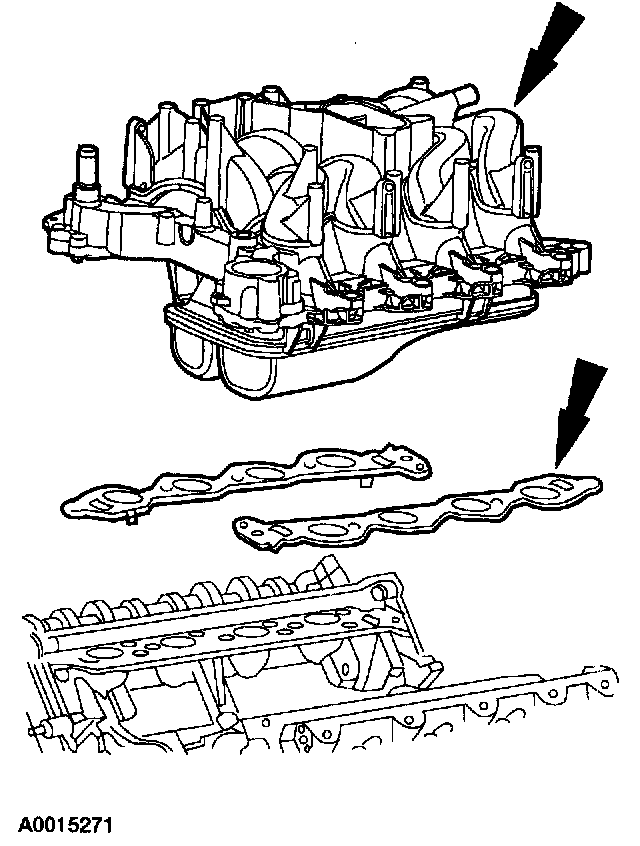 A0015271