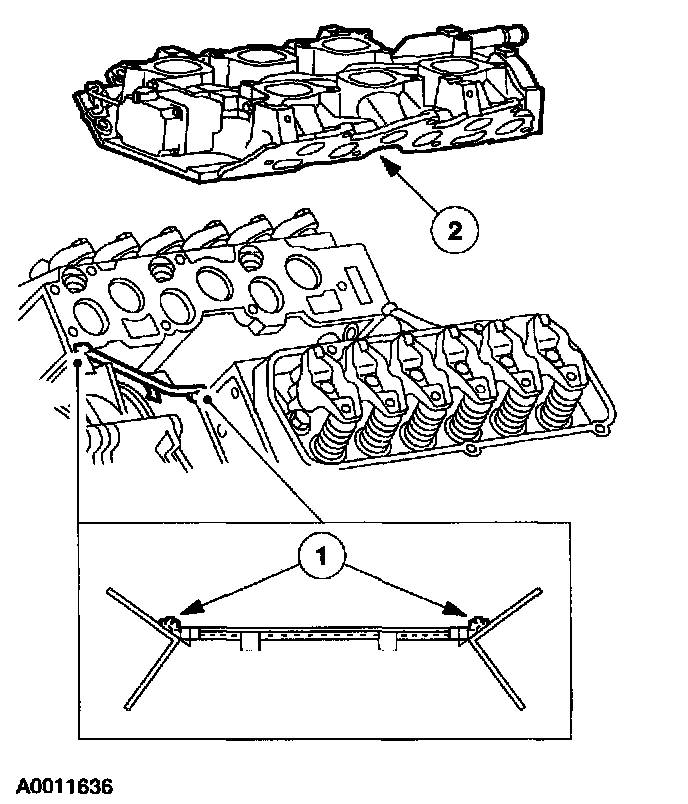 2

1

A0011636