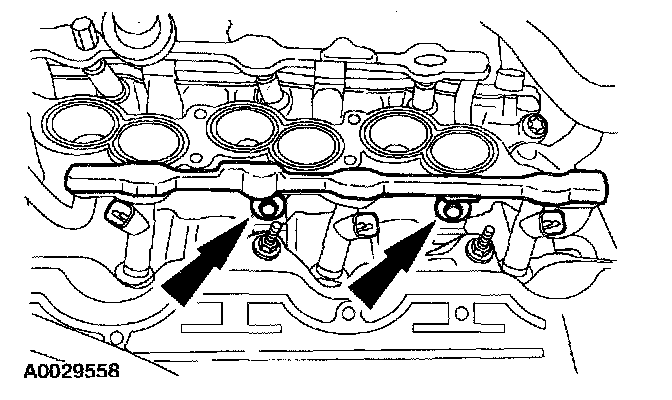 A0029558