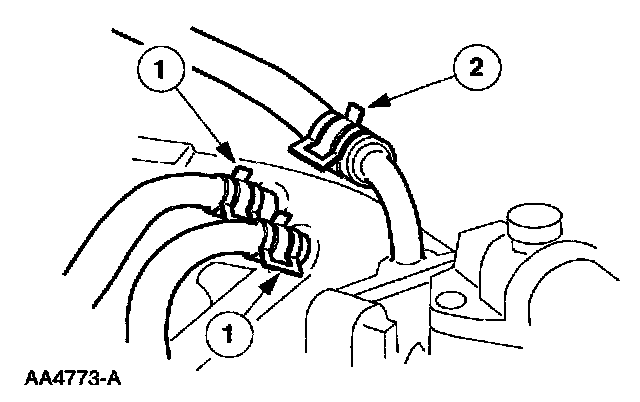 1
2
1
AA4773-A