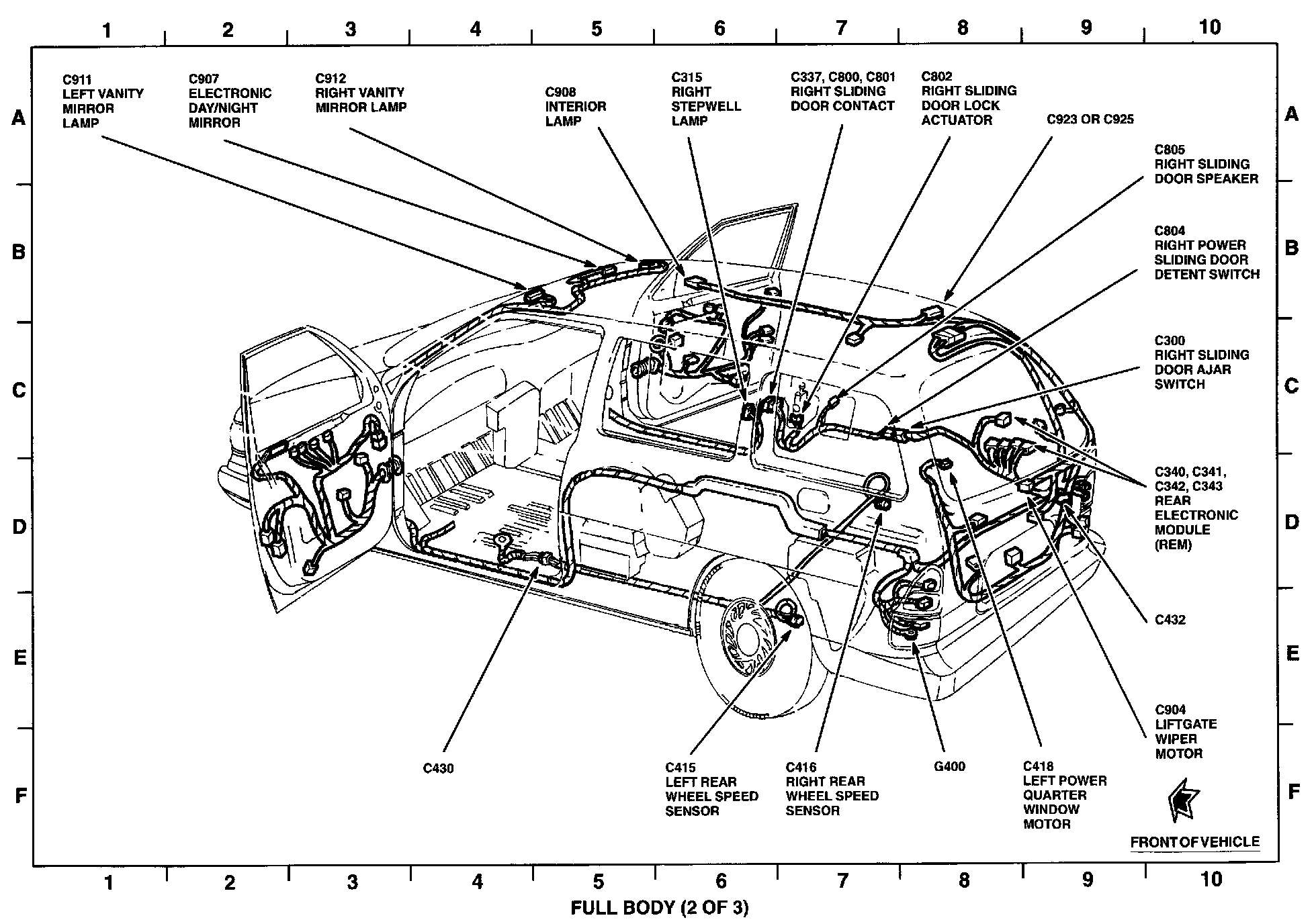 1 2 3 4 5 6 7 8 9 10

A B C D E F

C911
LEFT VANITY MIRROR LAMP

C907
ELECTRONIC DAY/NIGHT MIRROR

C912
RIGHT VANITY MIRROR LAMP

C908
INTERIOR LAMP

C315
RIGHT STEPWELL LAMP

C337, C800, C801
RIGHT SLIDING DOOR CONTACT

C802
RIGHT SLIDING DOOR LOCK ACTUATOR

C923 OR C925

C805
RIGHT SLIDING DOOR SPEAKER

C804
RIGHT POWER SLIDING DOOR DETENT SWITCH

C300
RIGHT SLIDING DOOR AJAR SWITCH

C340, C341, C342, C343
REAR ELECTRONIC MODULE (REM)

C432

C904
LIFTGATE WIPER MOTOR

C430

C415
LEFT REAR WHEEL SPEED SENSOR

C416
RIGHT REAR WHEEL SPEED SENSOR

G400

C418
LEFT POWER QUARTER WINDOW MOTOR

FRONT OF VEHICLE

A B C D E F

1 2 3 4 5 6 7 8 9 10

FULL BODY (2 OF 3)