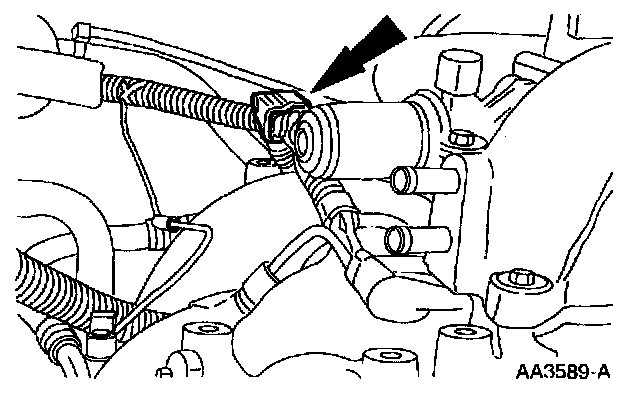 AA3589-A