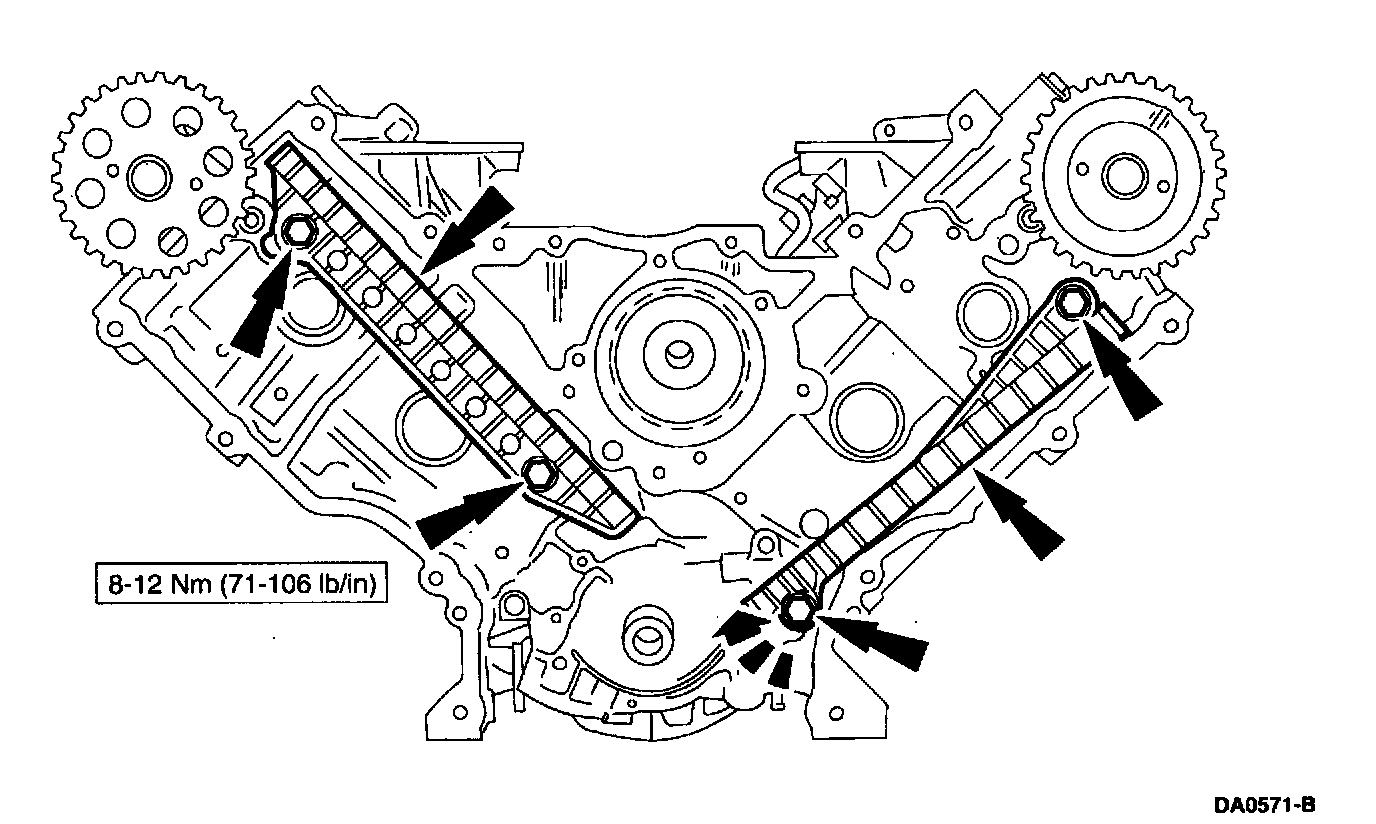 8-12 Nm (71-106 lb/in)

DA0571-B