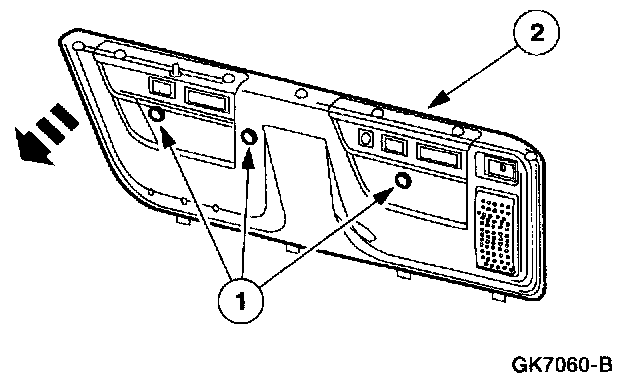 2

1

GK7060-B