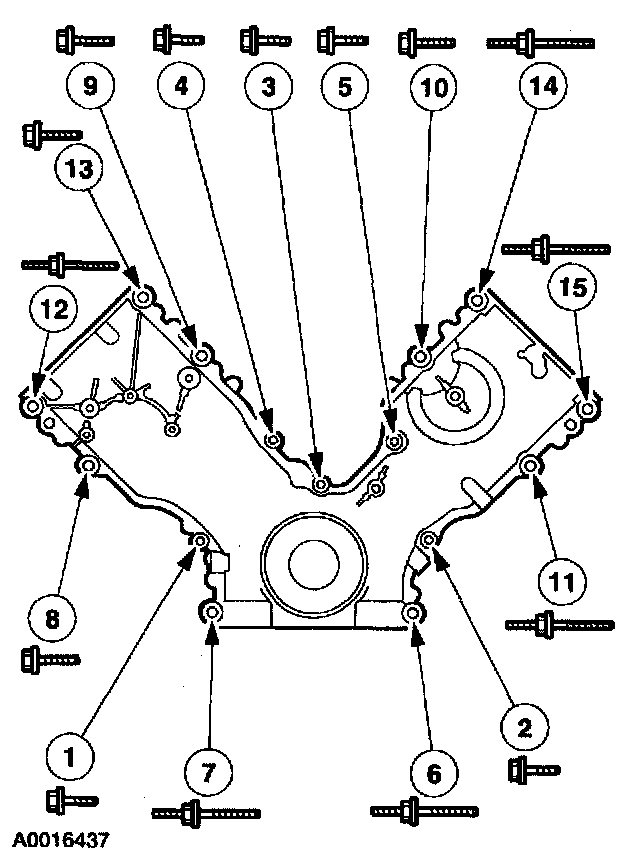 9
4
3
5
10
14
13
12
15
8
11
1
7
6
2
A0016437