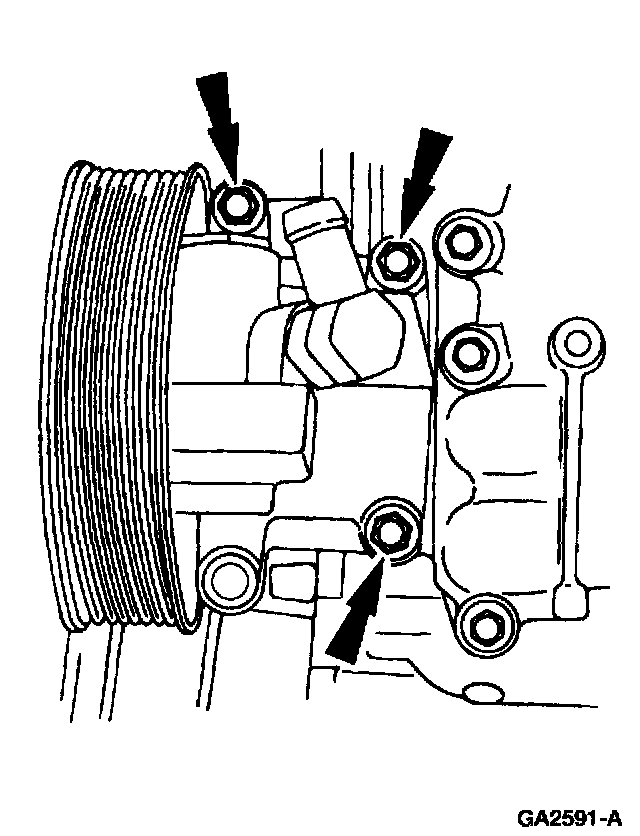 GA2591-A