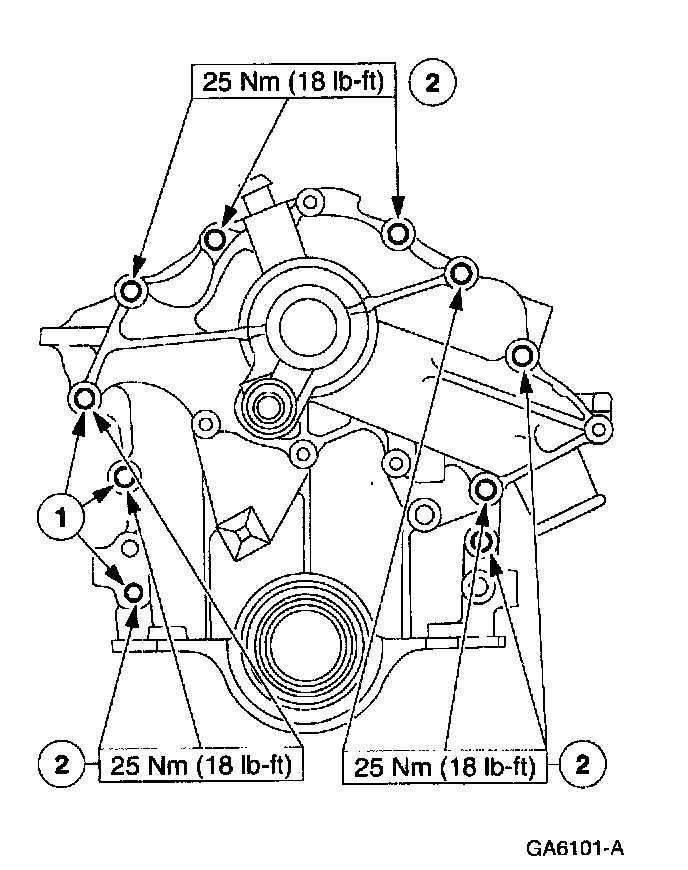 25 Nm (18 lb-ft)
2
1
2
25 Nm (18 lb-ft)
25 Nm (18 lb-ft)
2
GA6101-A