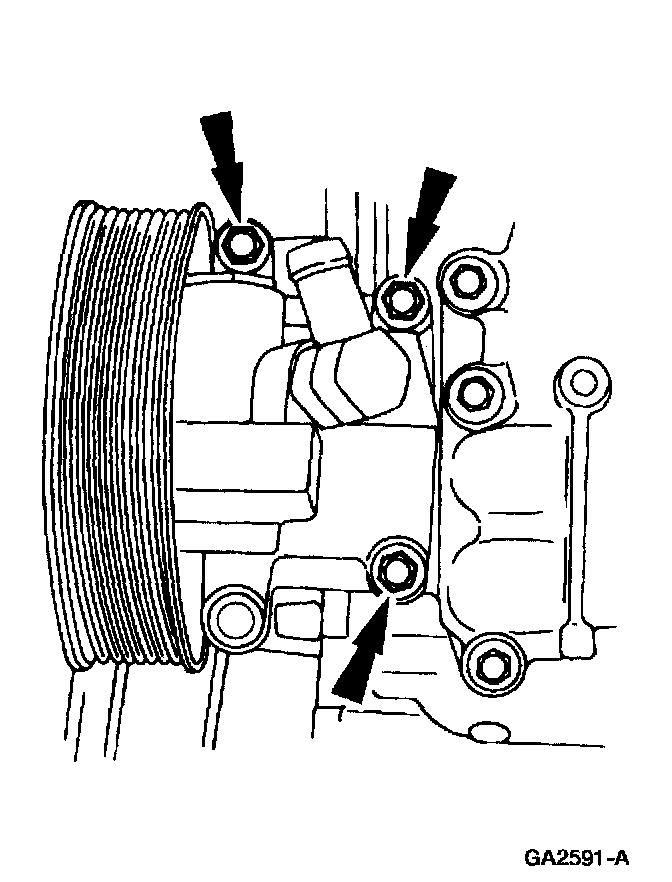 GA2591-A