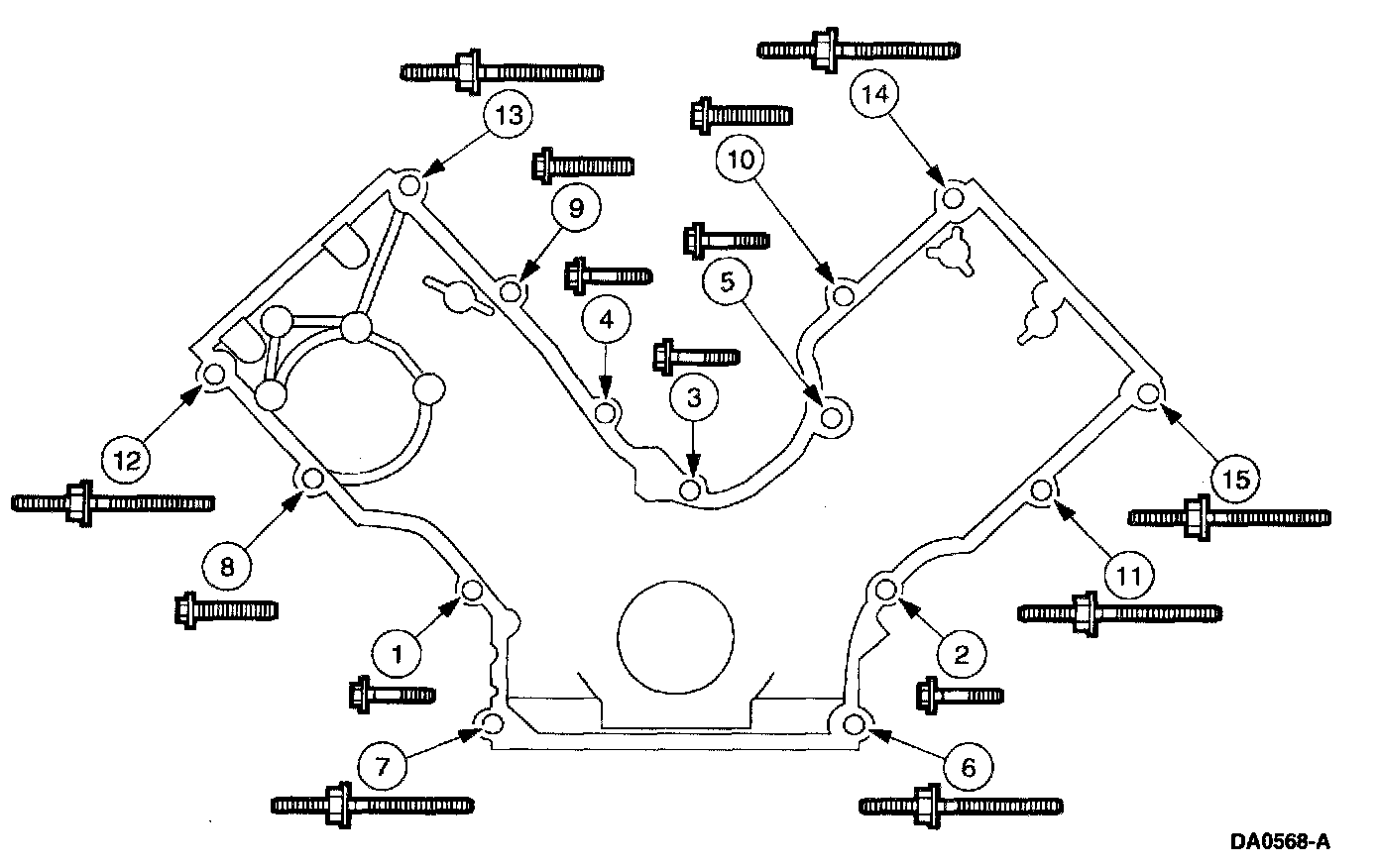 13
14
10
9
5
4
3
12
15
8
11
1
2
7
6
DA0568-A