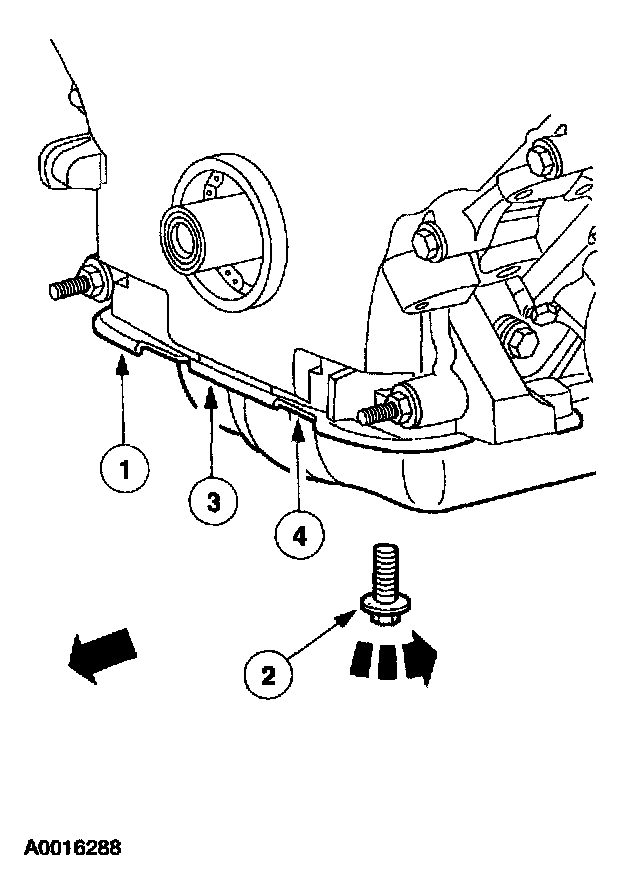 1
3
4
2
A0016288