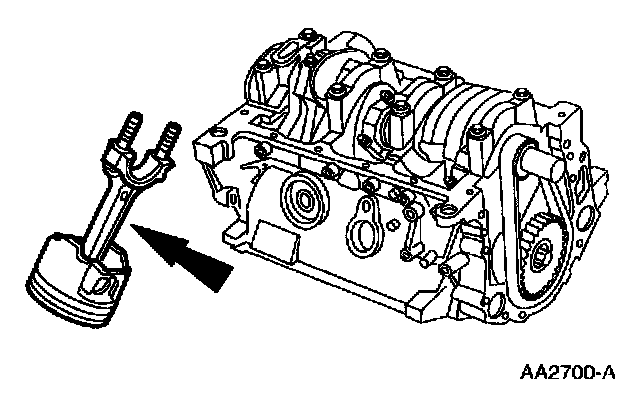 AA2700-A