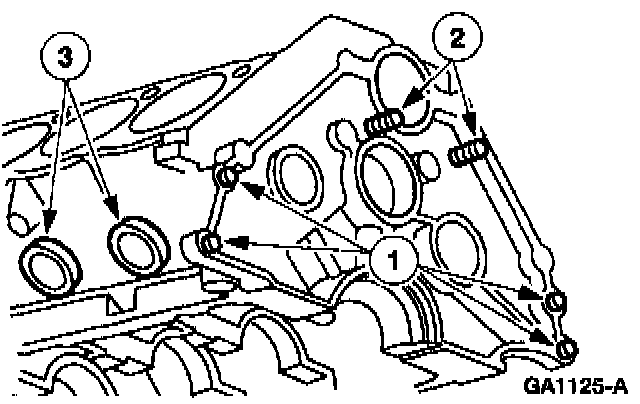 3
2
1
GA1125-A