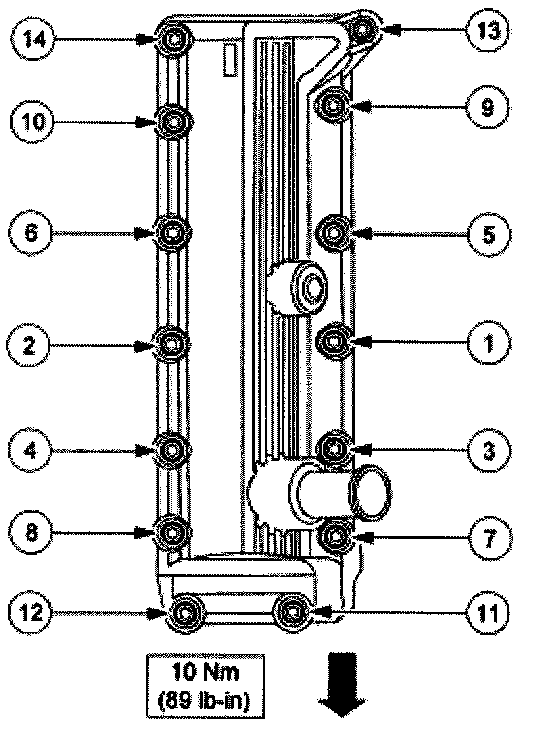 14
13
10
9
6
5
2
1
4
3
8
7
12
11
10 Nm
(89 lb-in)