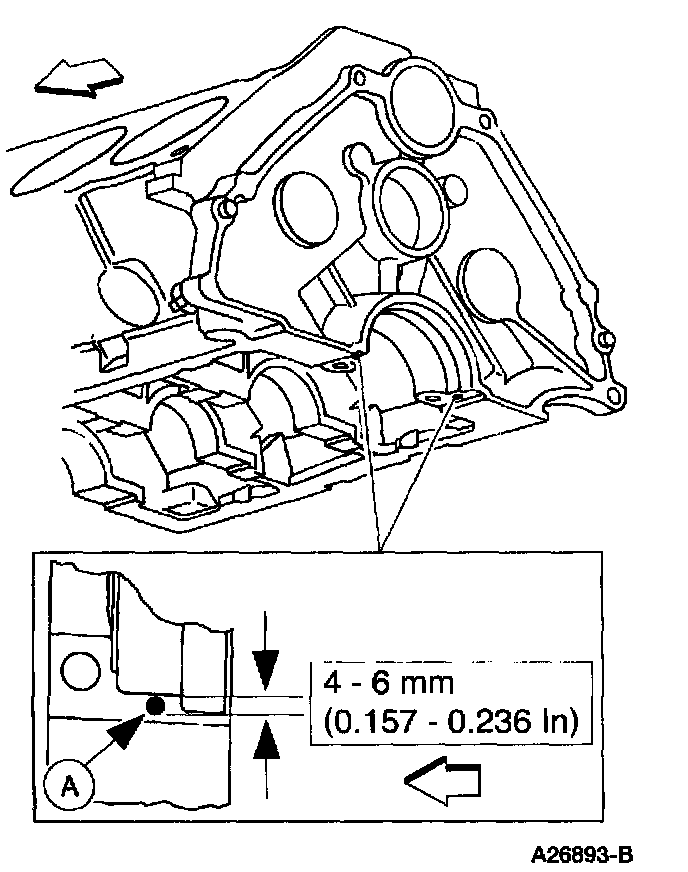 4 - 6 mm
(0.157 - 0.236 In)

A

A26893-B