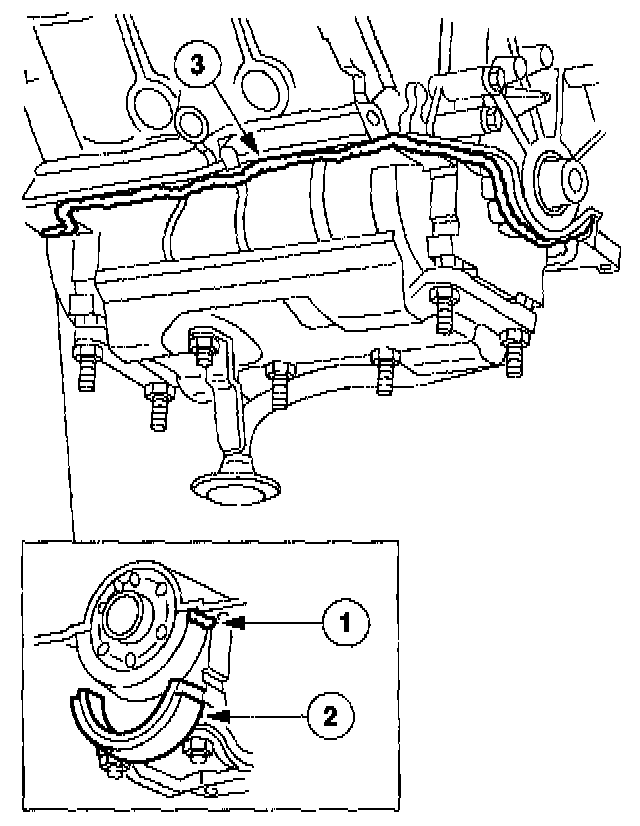 3

1

2