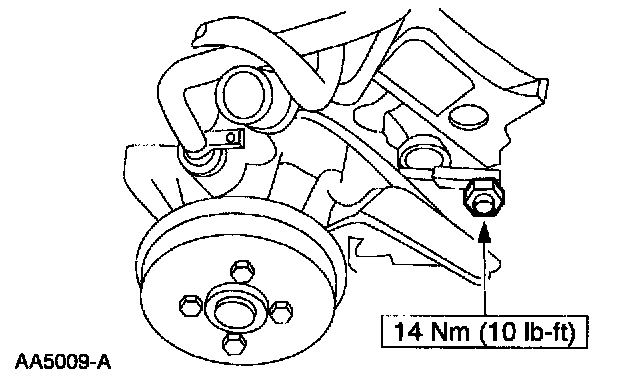 14 Nm (10 lb-ft)

AA5009-A