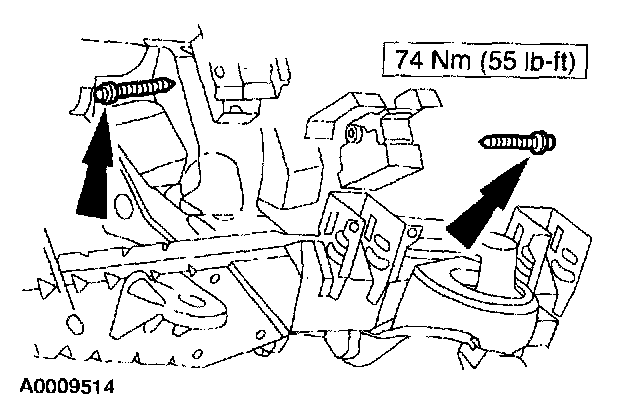 74 Nm (55 lb-ft)

A0009514