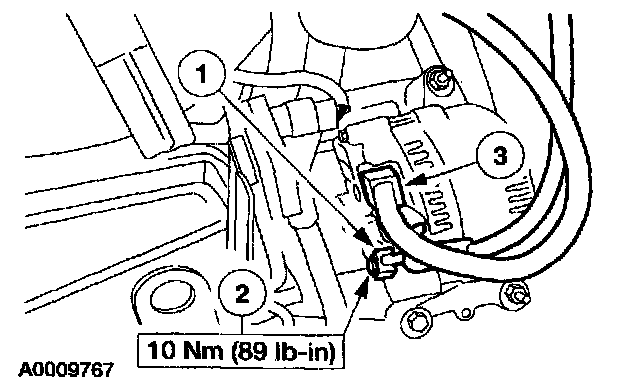 1
3
2
10 Nm (89 lb-in)
A0009767