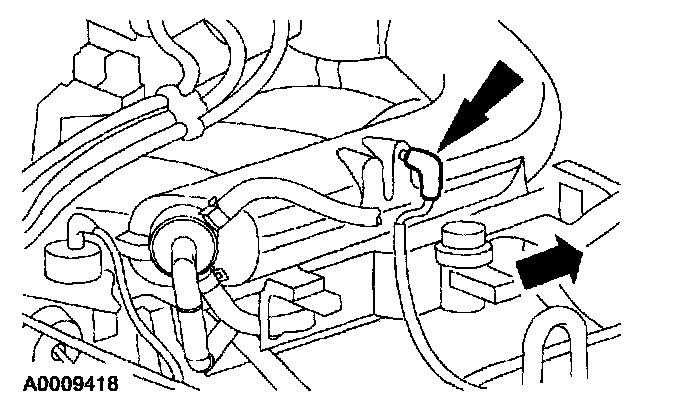 A0009418