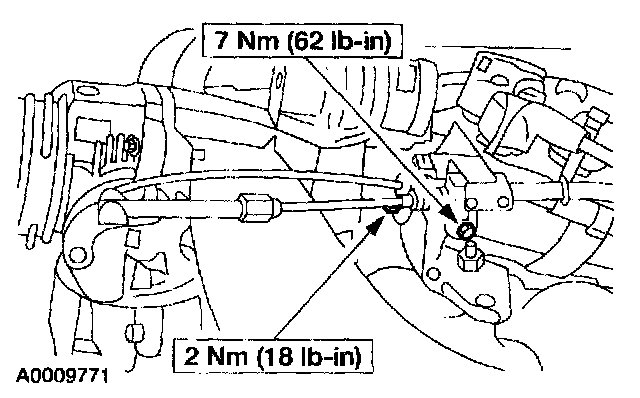 7 Nm (62 lb-in)

2 Nm (18 lb-in)

A0009771