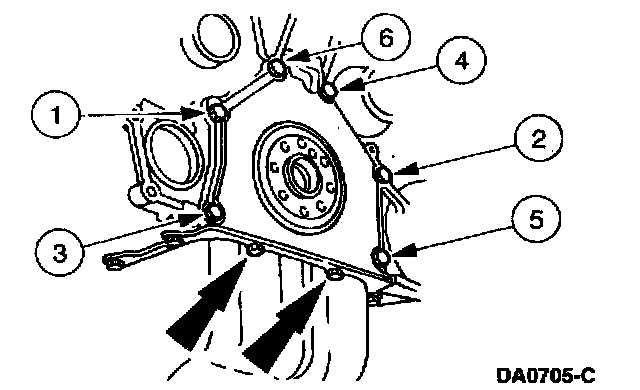 6
4
1
2
5
3
DA0705-C