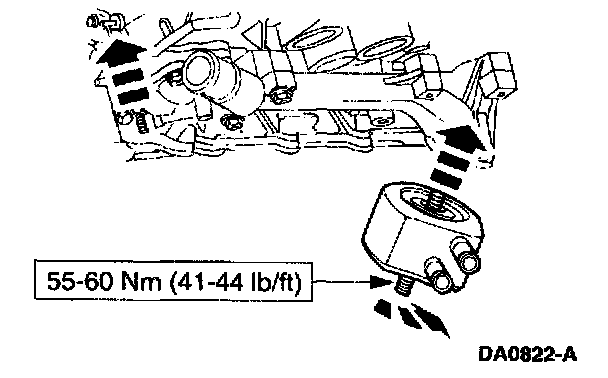 55-60 Nm (41-44 lb/ft)

DA0822-A