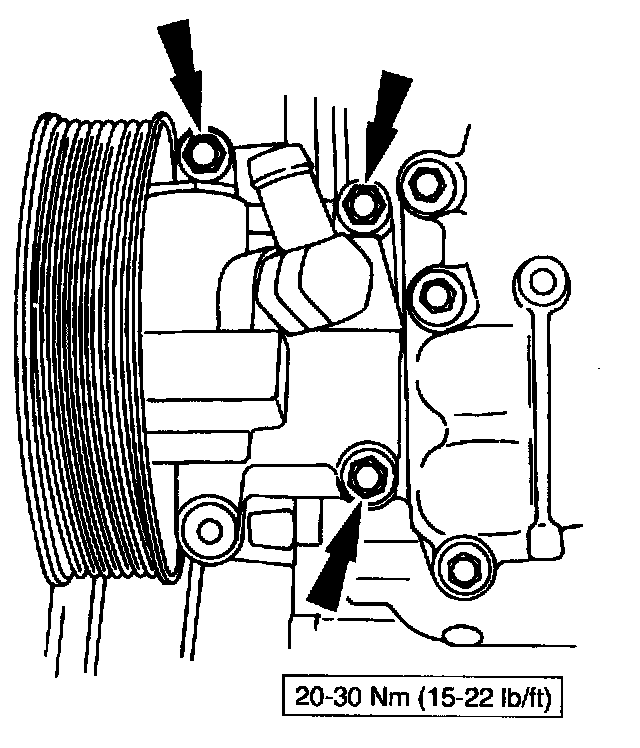 20-30 Nm (15-22 lb/ft)