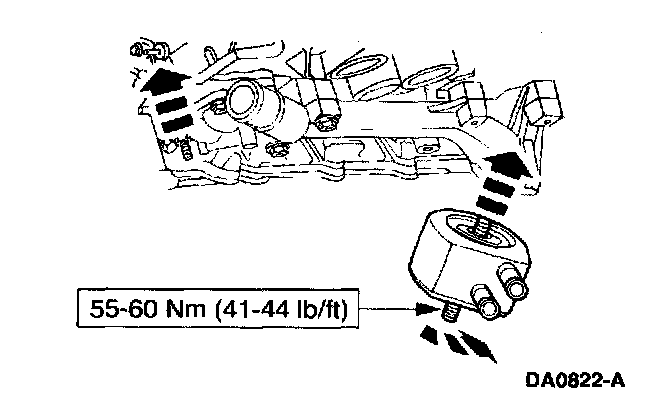 55-60 Nm (41-44 lb/ft)

DA0822-A