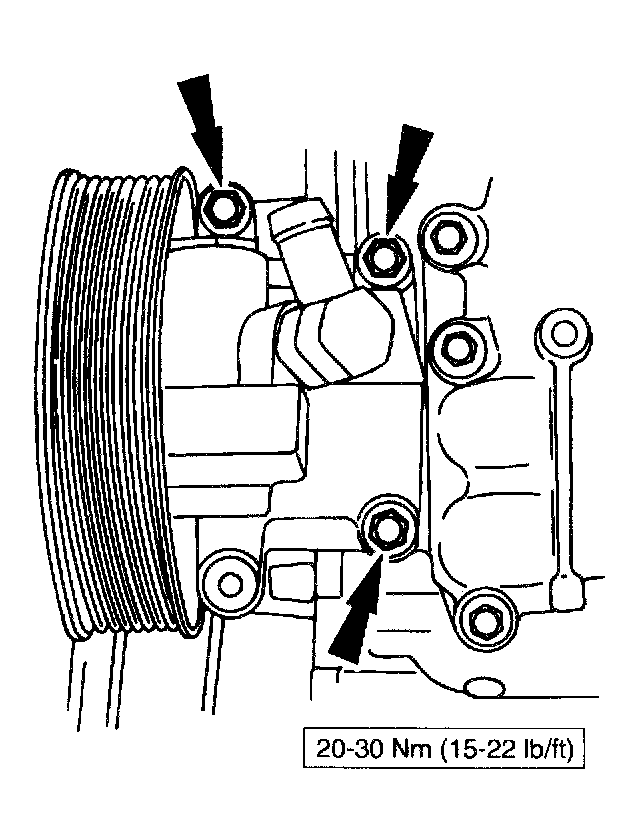 20-30 Nm (15-22 lb/ft)