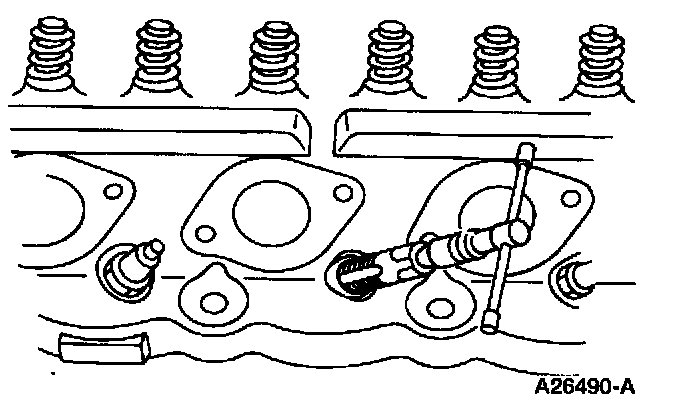 A26490-A