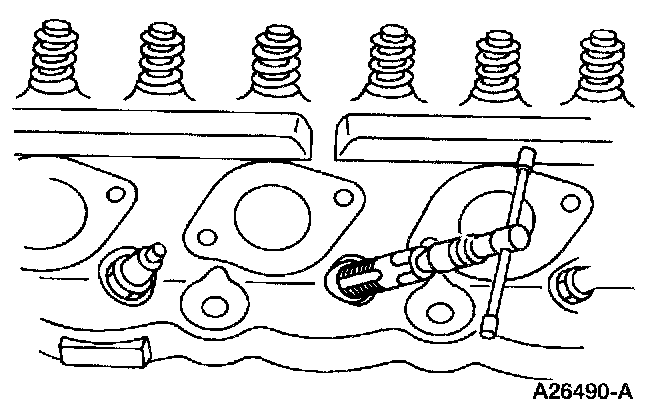 A26490-A