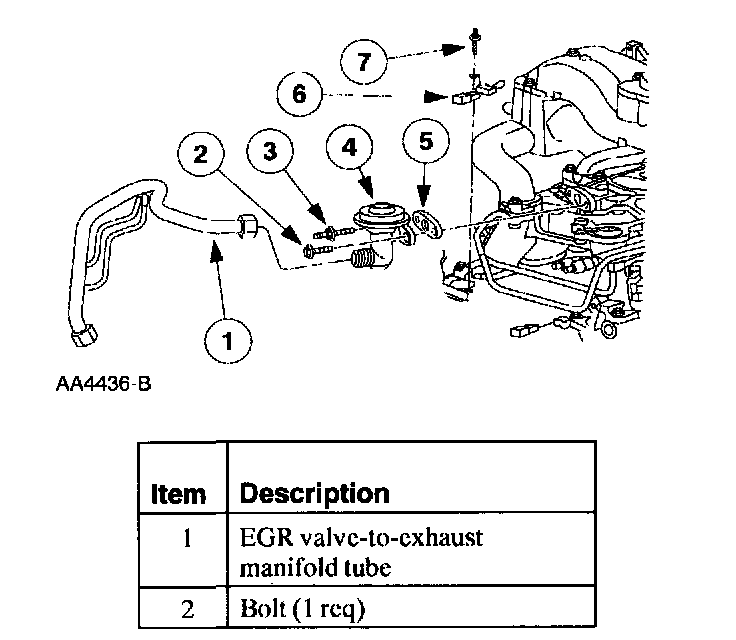 7

6

2

3

4

5

1

AA4436-B

| Item | Description |
|---|---|
| 1 | EGR valve-to-exhaust manifold tube |
| 2 | Bolt (1 req) |