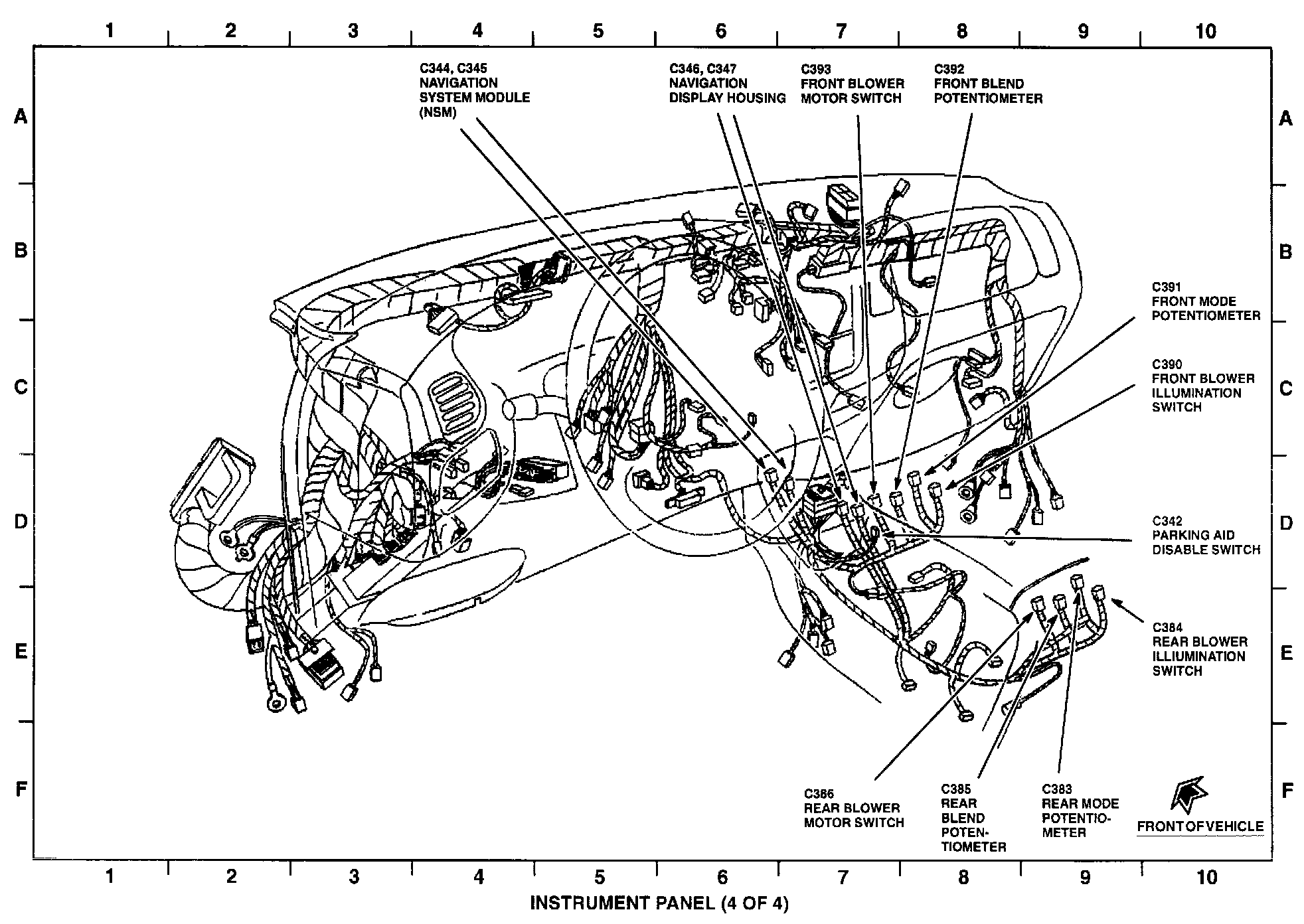 1 2 3 4 5 6 7 8 9 10

A
B
C
D
E
F

C344, C345
NAVIGATION
SYSTEM MODULE
(NSM)

C346, C347
NAVIGATION
DISPLAY HOUSING

C393
FRONT BLOWER
MOTOR SWITCH

C392
FRONT BLEND
POTENTIOMETER

C391
FRONT MODE
POTENTIOMETER

C390
FRONT BLOWER
ILLUMINATION
SWITCH

C342
PARKING AID
DISABLE SWITCH

C384
REAR BLOWER
ILLUMINATION
SWITCH

C386
REAR BLOWER
MOTOR SWITCH

C385
REAR
BLEND
POTENTIOMETER

C383
REAR MODE
POTENTIOMETER

FRONT OF VEHICLE

A
B
C
D
E
F

1 2 3 4 5 6 7 8 9 10

INSTRUMENT PANEL (4 OF 4)