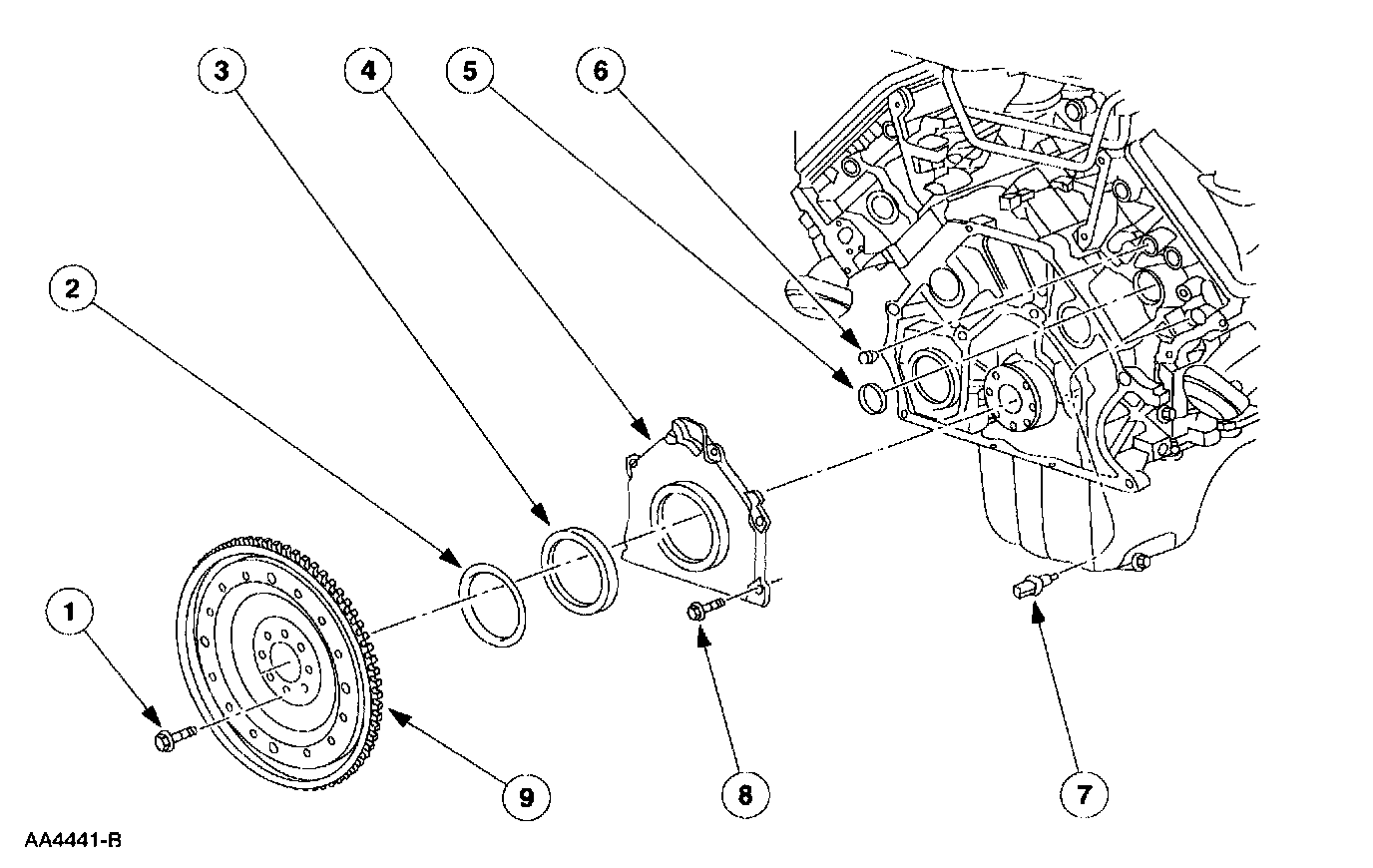 3
4
5
6
2
1
9
8
7
AA4441-B