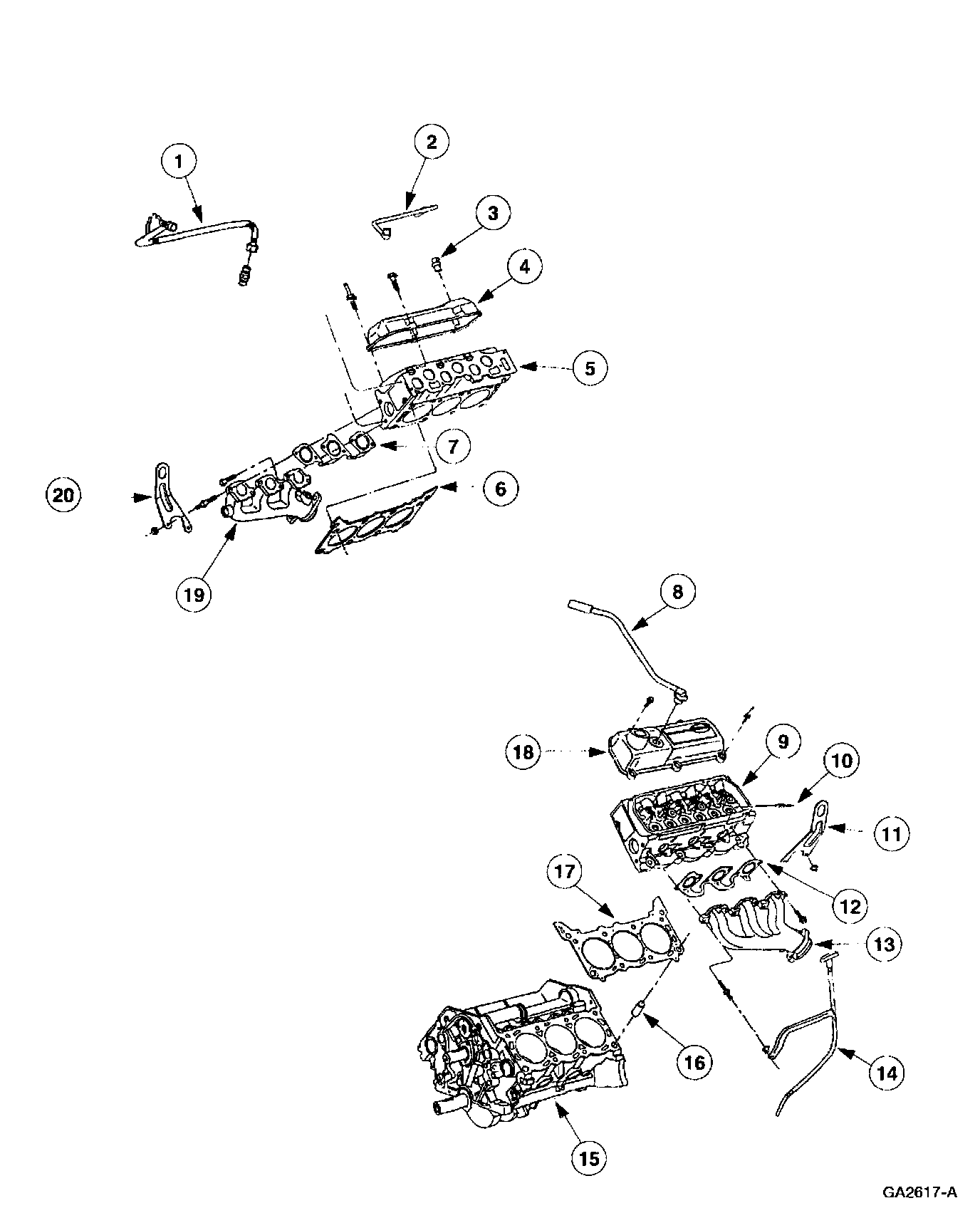 1
2
3
4
5
7
6
20
19
8
18
9
10
11
12
17
13
16
14
15
GA2617-A