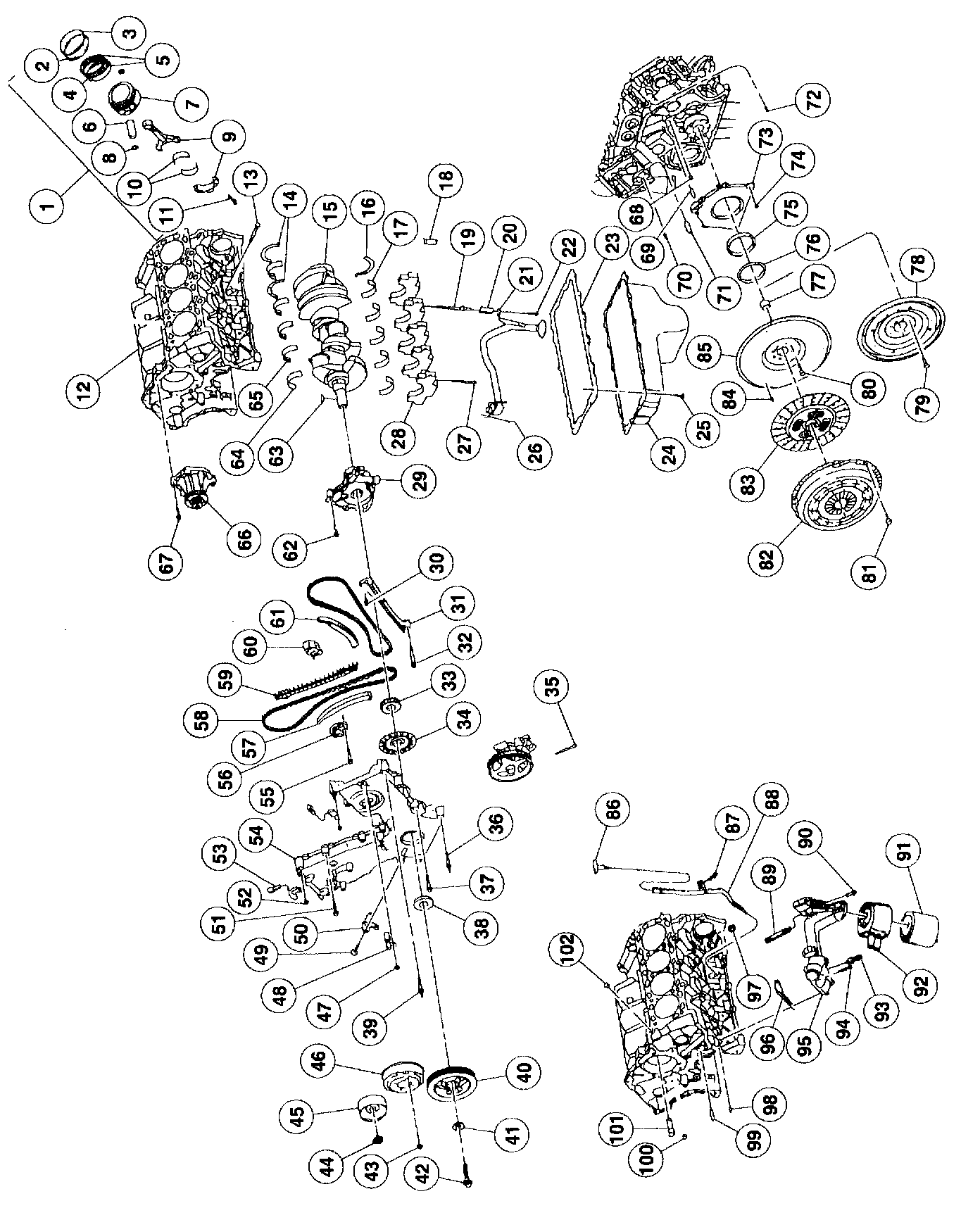 1
2
3
4
5
6
7
8
9
10
11
12
13
14
15
16
17
18
19
20
21
22
23
24
25
26
27
28
29
30
31
32
33
34
35
36
37
38
39
40
41
42
43
44
45
46
47
48
49
50
51
52
53
54
55
56
57
58
59
60
61
62
63
64
65
66
67
68
69
70
71
72
73
74
75
76
77
78
79
80
81
82
83
84
85
86
87
88
89
90
91
92
93
94
95
96
97
98
99
100
101
102