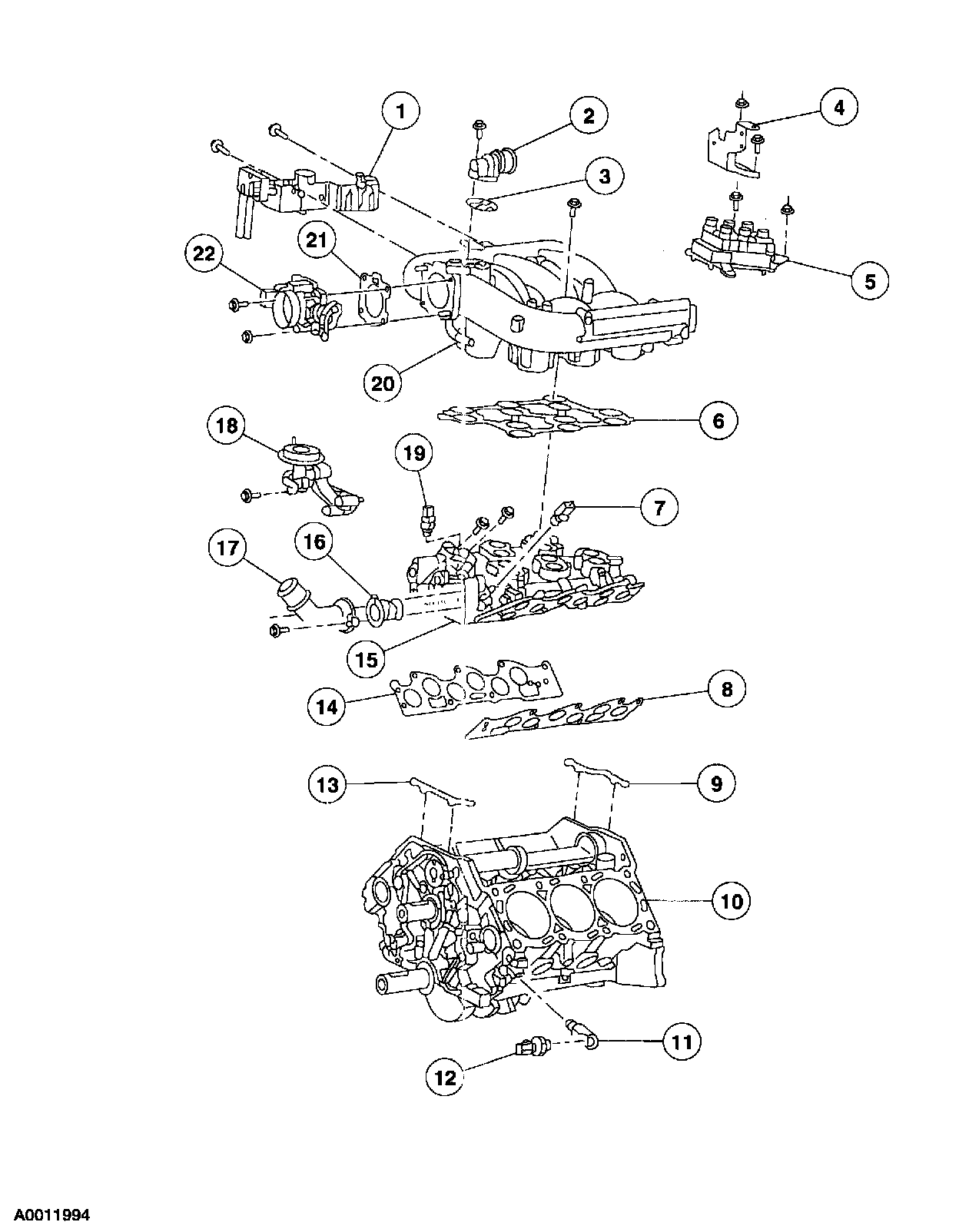 1
2
4
3
22
21
5
20
6
18
19
7
17
16
15
14
8
13
9
10
11
12
A0011994