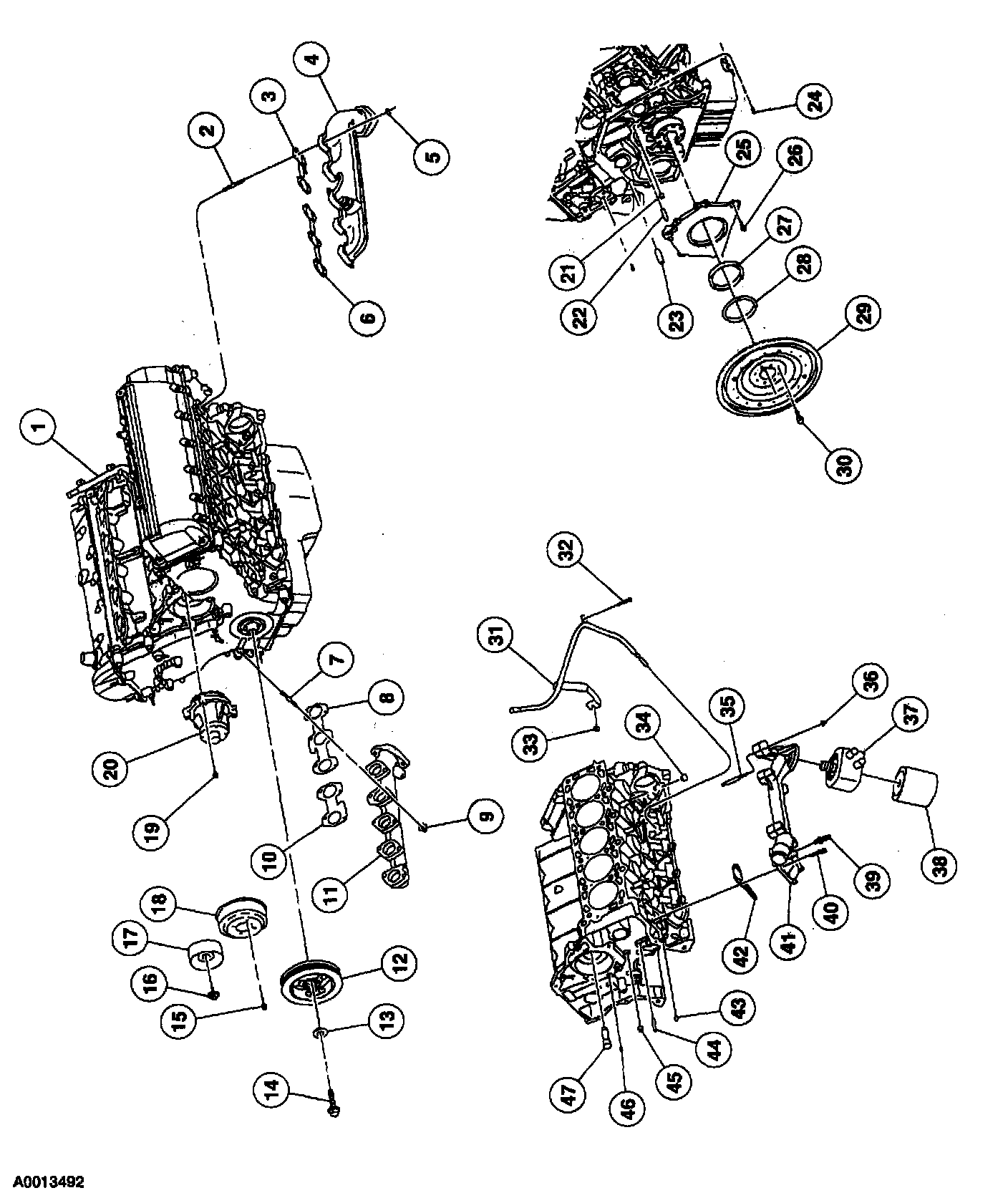 1
2
3
4
5
6
7
8
9
10
11
12
13
14
15
16
17
18
19
20
21
22
23
24
25
26
27
28
29
30
31
32
33
34
35
36
37
38
39
40
41
42
43
44
45
46
47
A0013492