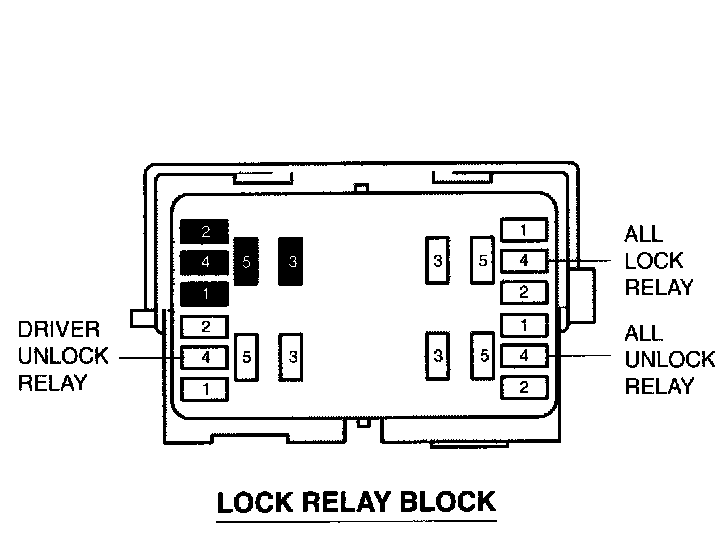 2
4
5
3
1
3
5
1
4
2
ALL LOCK RELAY
DRIVER UNLOCK RELAY
2
4
5
3
1
3
5
1
4
2
ALL UNLOCK RELAY

LOCK RELAY BLOCK