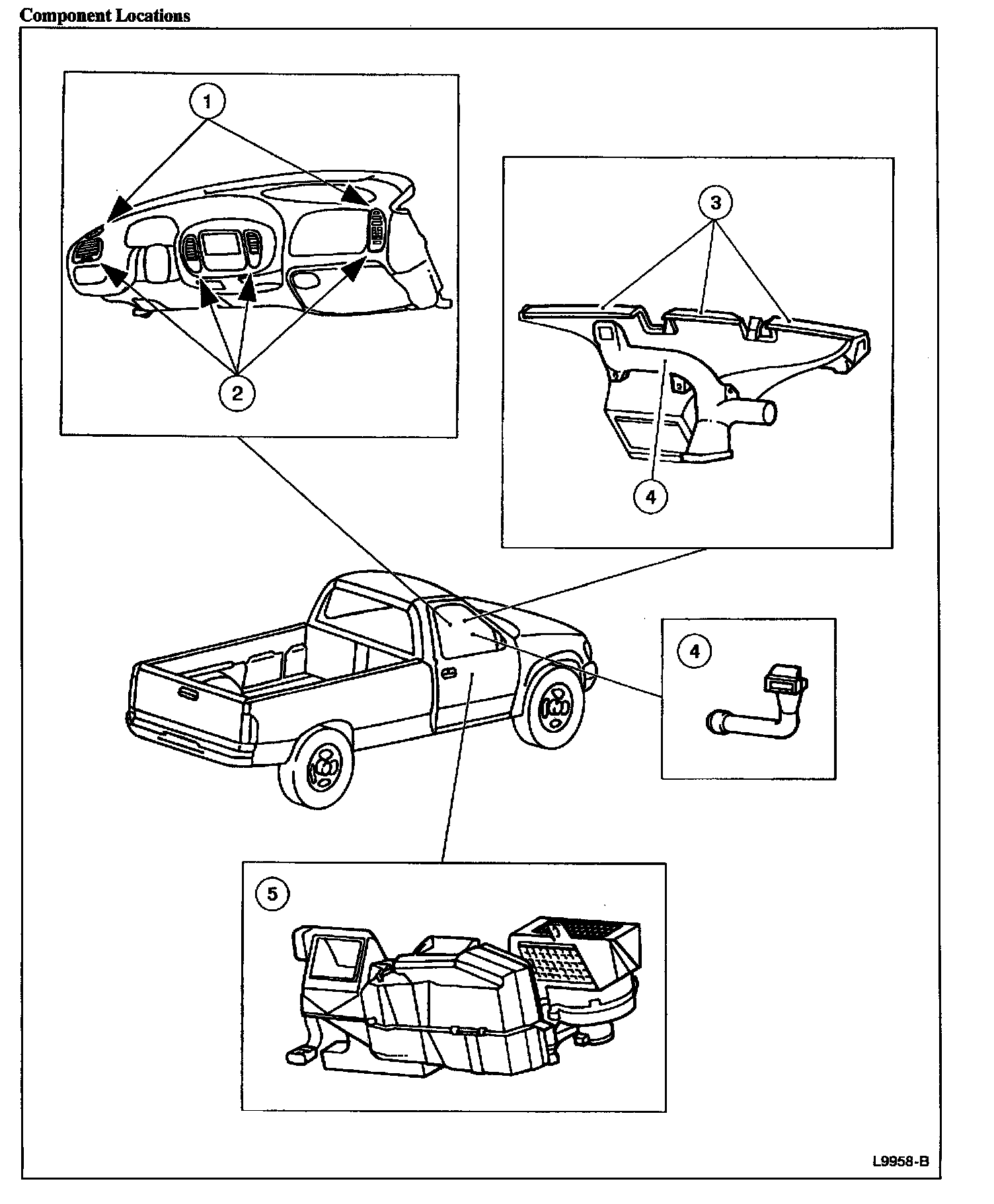 Component Locations

1

2

3

4

4

5

L9958-B