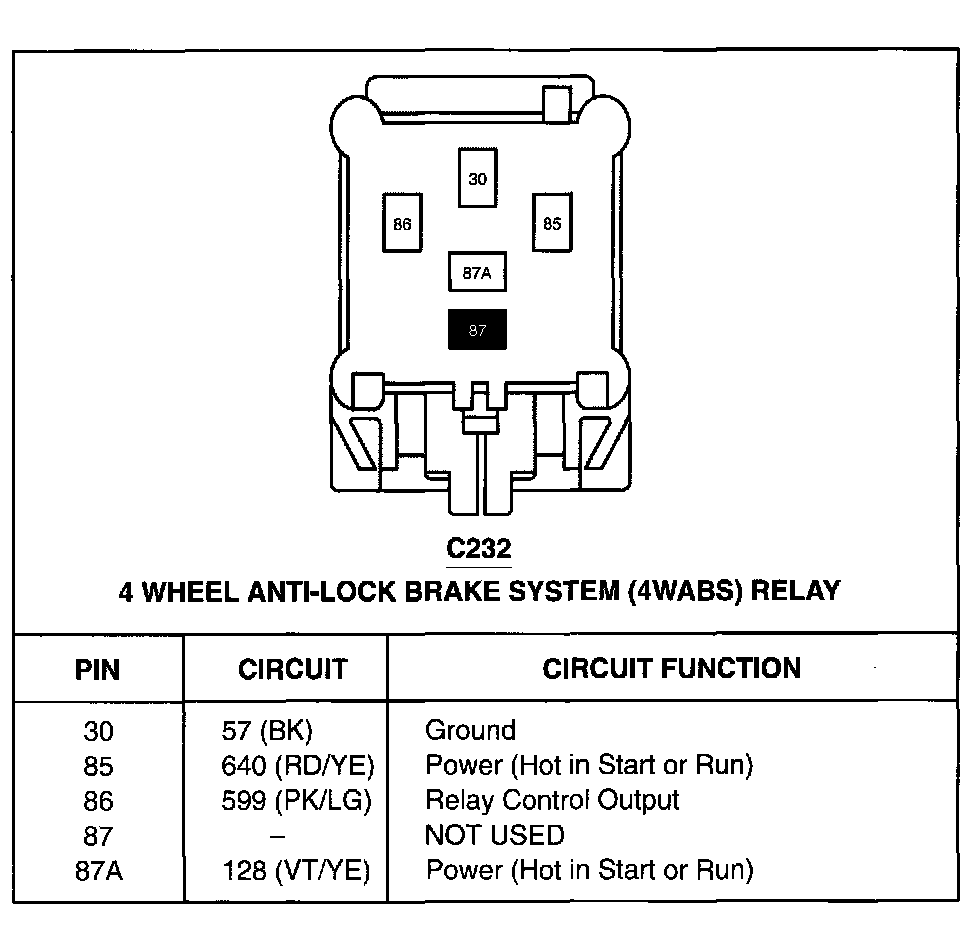 30
86
85
87A
87

C232
4 WHEEL ANTI-LOCK BRAKE SYSTEM (4WABS) RELAY

| PIN | CIRCUIT | CIRCUIT FUNCTION |
|---|---|---|
| 30 | 57 (BK) | Ground |
| 85 | 640 (RD/YE) | Power (Hot in Start or Run) |
| 86 | 599 (PK/LG) | Relay Control Output |
| 87 | – | NOT USED |
| 87A | 128 (VT/YE) | Power (Hot in Start or Run) |